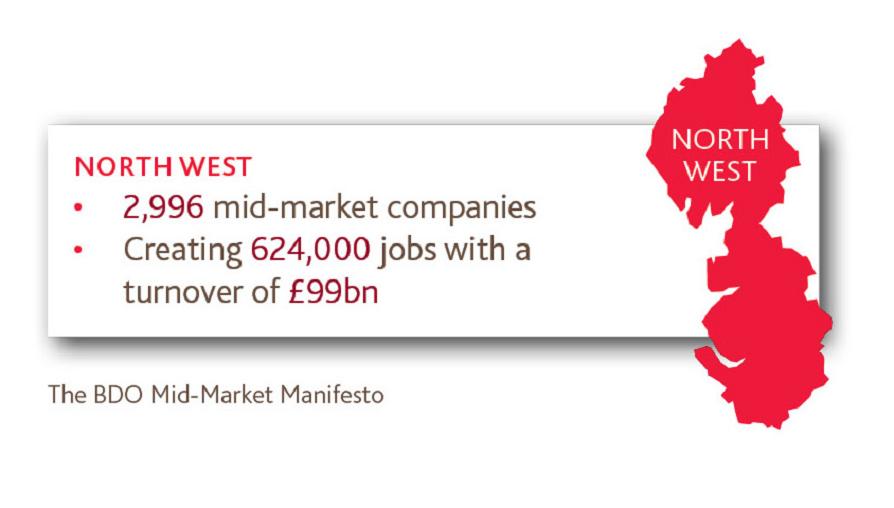 NORTH WEST
• 2,996 mid-market companies
• Creating 624,000 jobs with a turnover of £99bn

NORTH WEST

The BDO Mid-Market Manifesto