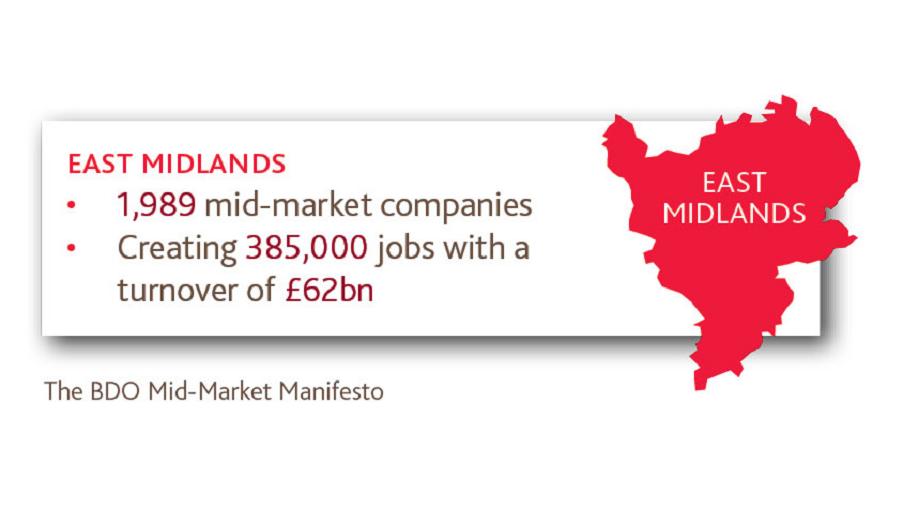 EAST MIDLANDS
• 1,989 mid-market companies
• Creating 385,000 jobs with a turnover of £62bn

EAST MIDLANDS

The BDO Mid-Market Manifesto